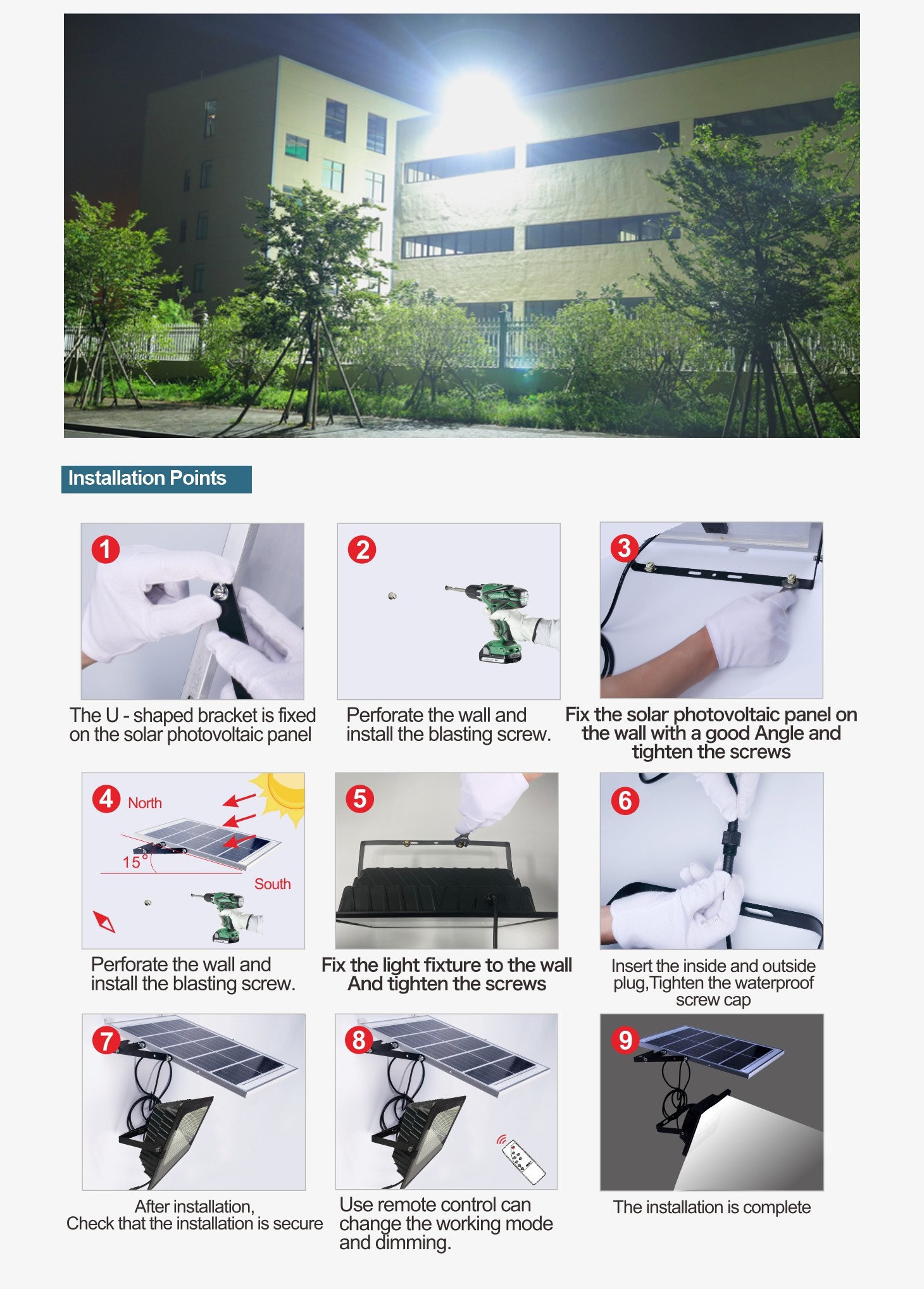 Installation Points

1
The U - shaped bracket is fixed on the solar photovoltaic panel

2
Perforate the wall and install the blasting screw.

3
Fix the solar photovoltaic panel on the wall with a good Angle and tighten the screws

4 North
15°
South
Perforate the wall and install the blasting screw.

5
Fix the light fixture to the wall And tighten the screws

6
Insert the inside and outside plug,Tighten the waterproof screw cap

7
After installation, Check that the installation is secure

8
Use remote control can change the working mode and dimming.

9
The installation is complete