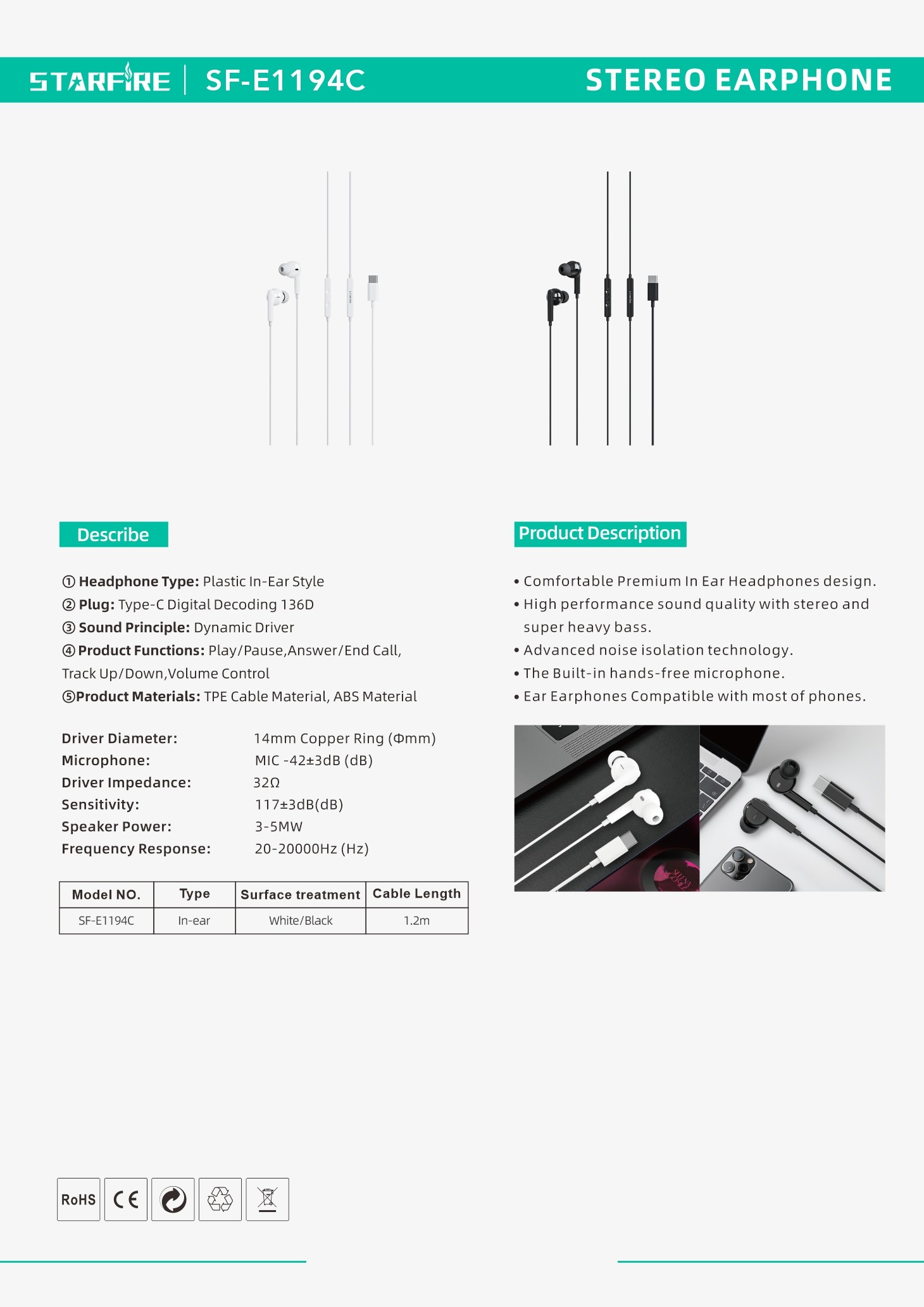 STARFIRE | SF-E1194C

STEREO EARPHONE

Describe

① **Headphone Type:** Plastic In-Ear Style
② **Plug:** Type-C Digital Decoding 136D
③ **Sound Principle:** Dynamic Driver
④ **Product Functions:** Play/Pause,Answer/End Call, Track Up/Down,Volume Control
⑤**Product Materials:** TPE Cable Material, ABS Material

Driver Diameter: 14mm Copper Ring (Φmm)
Microphone: MIC -42±3dB (dB)
Driver Impedance: 32Ω
Sensitivity: 117±3dB(dB)
Speaker Power: 3-5MW
Frequency Response: 20-20000Hz (Hz)

| Model NO. | Type | Surface treatment | Cable Length |
|---|---|---|---|
| SF-E1194C | In-ear | White/Black | 1.2m |

Product Description

• Comfortable Premium In Ear Headphones design.
• High performance sound quality with stereo and super heavy bass.
• Advanced noise isolation technology.
• The Built-in hands-free microphone.
• Ear Earphones Compatible with most of phones.

RoHS CE