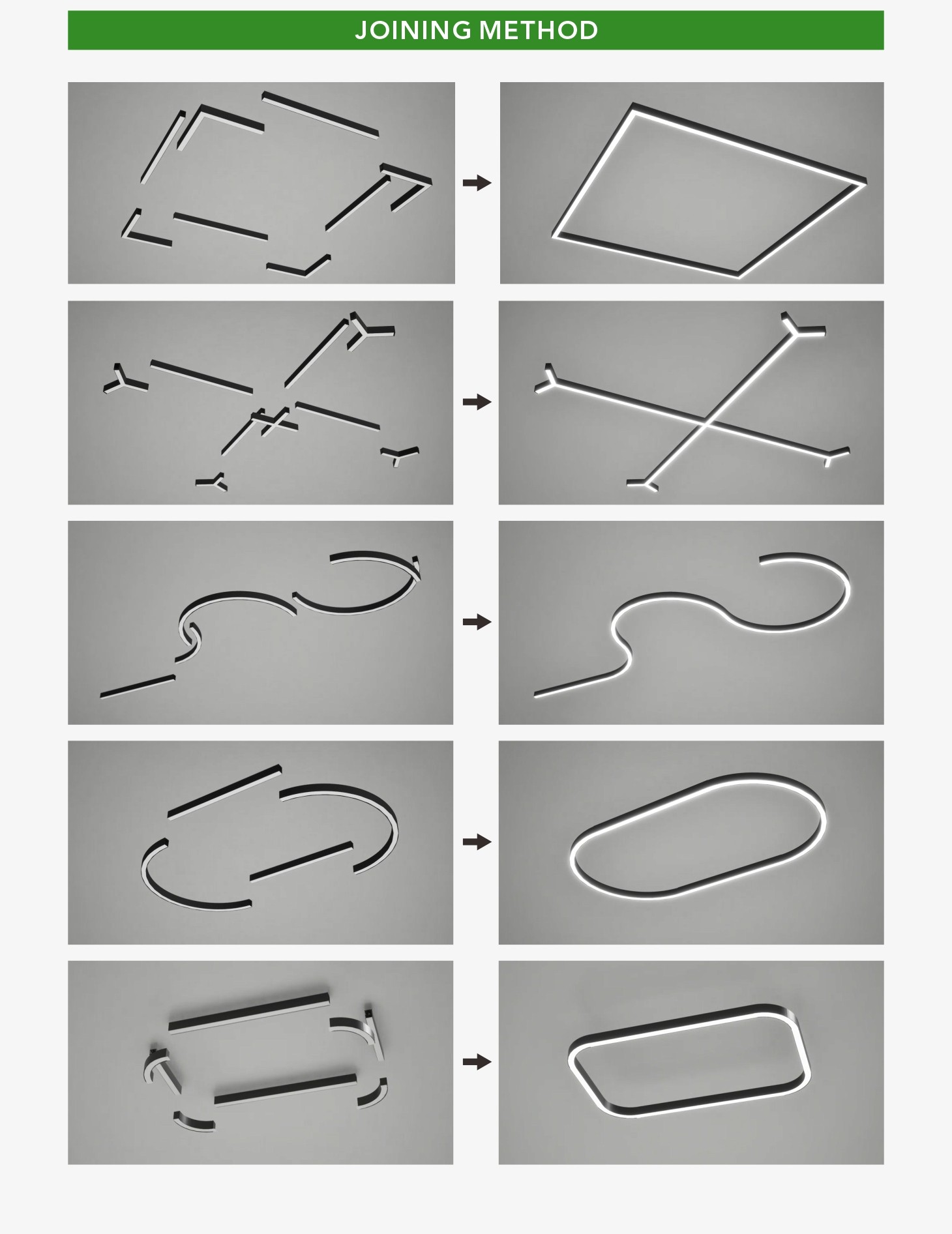 JOINING METHOD